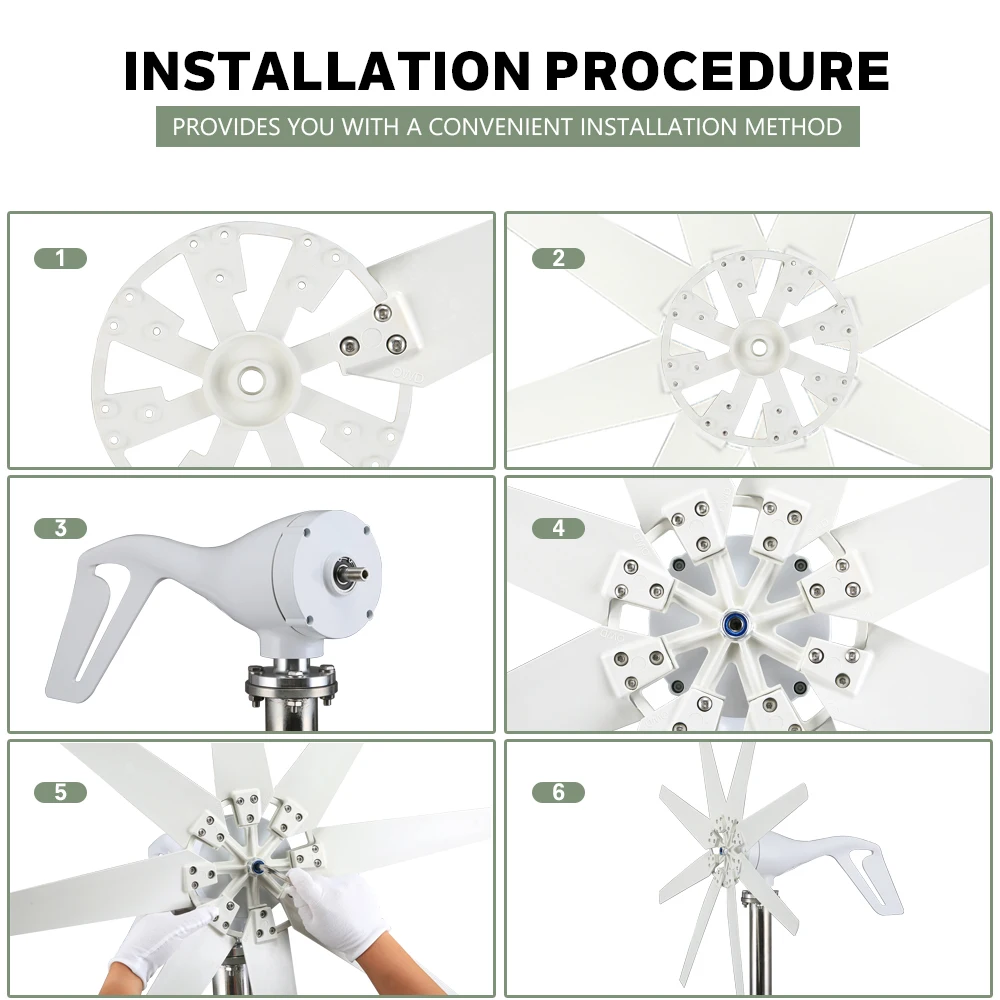 INSTALLATION PROCEDURE

PROVIDES YOU WITH A CONVENIENT INSTALLATION METHOD

1

2

3

4

5

6